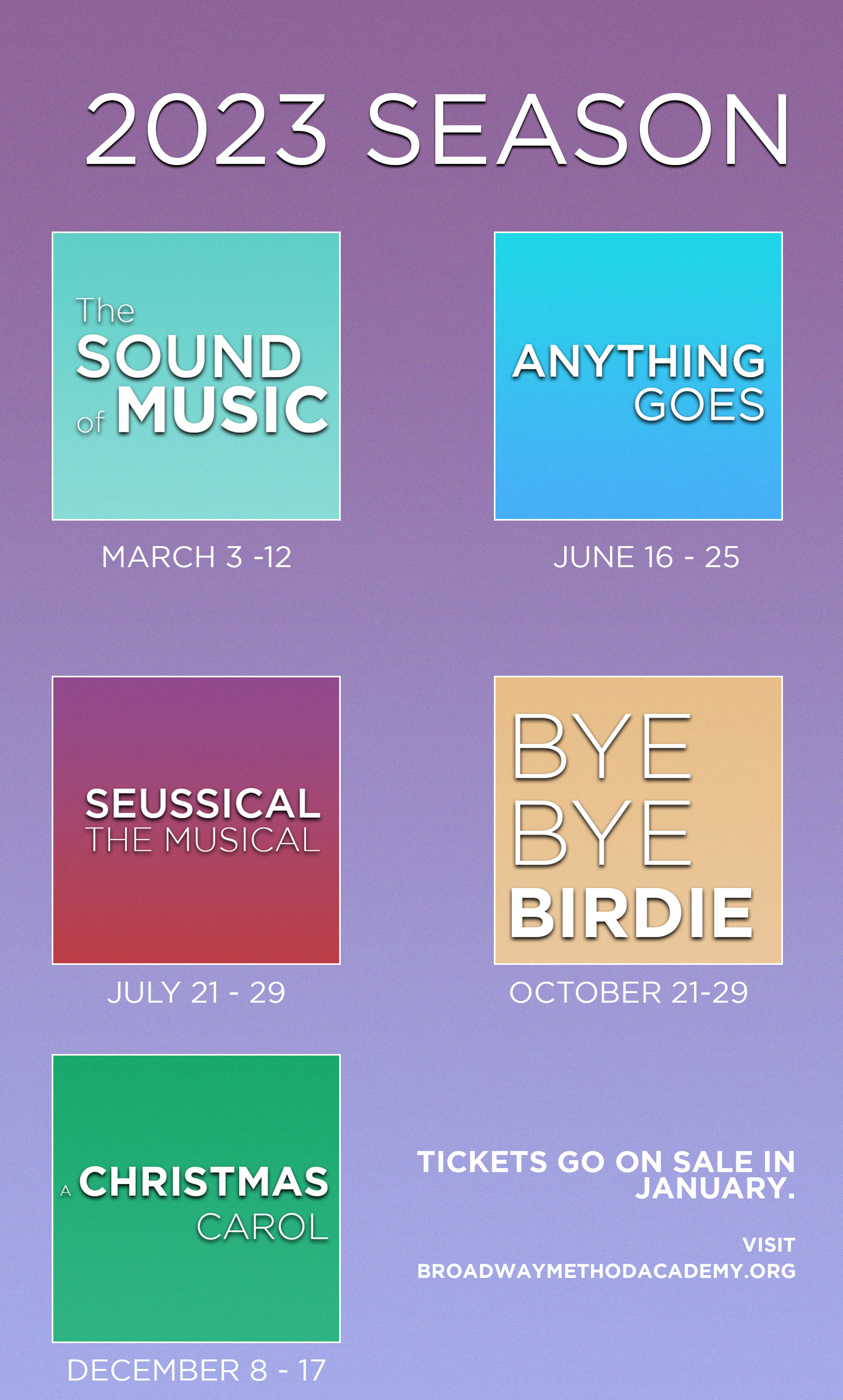 2023 SEASON

The
SOUND
of MUSIC

MARCH 3 -12

ANYTHING
GOES

JUNE 16 - 25

SEUSSICAL
THE MUSICAL

JULY 21 - 29

BYE
BYE
BIRDIE

OCTOBER 21-29

A CHRISTMAS
CAROL

DECEMBER 8 - 17

TICKETS GO ON SALE IN JANUARY.

VISIT
BROADWAYMETHODACADEMY.ORG